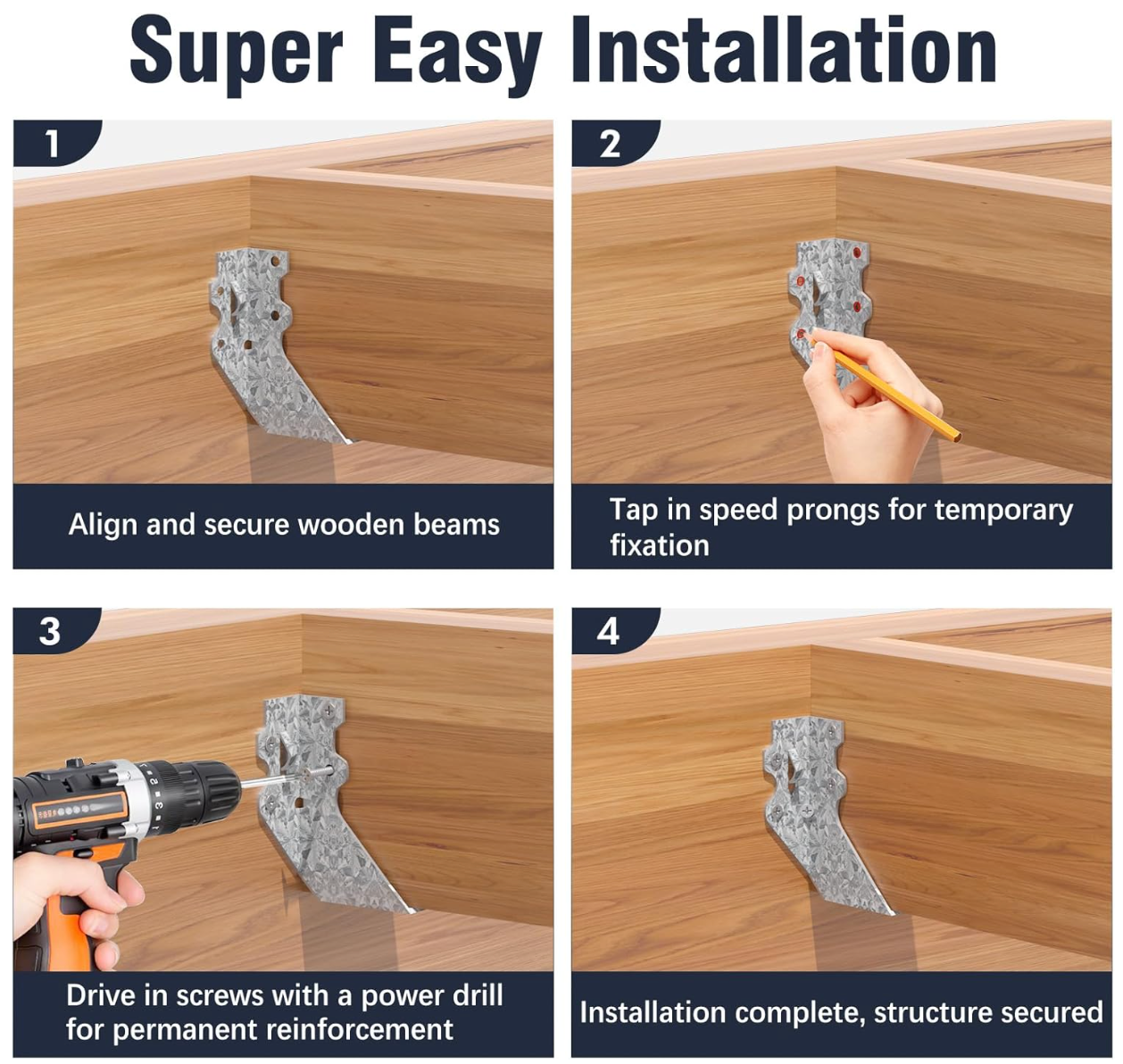 Super Easy Installation

1

Align and secure wooden beams

2

Tap in speed prongs for temporary fixation

3

Drive in screws with a power drill for permanent reinforcement

4

Installation complete, structure secured