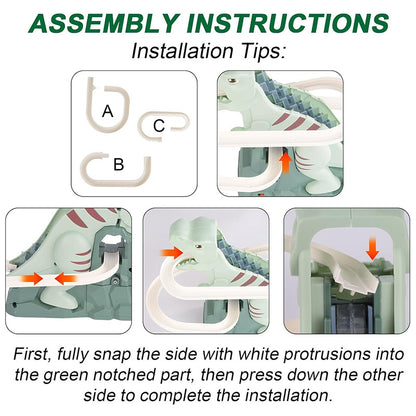 ASSEMBLY INSTRUCTIONS

Installation Tips:

A

C

B

First, fully snap the side with white protrusions into the green notched part, then press down the other side to complete the installation.