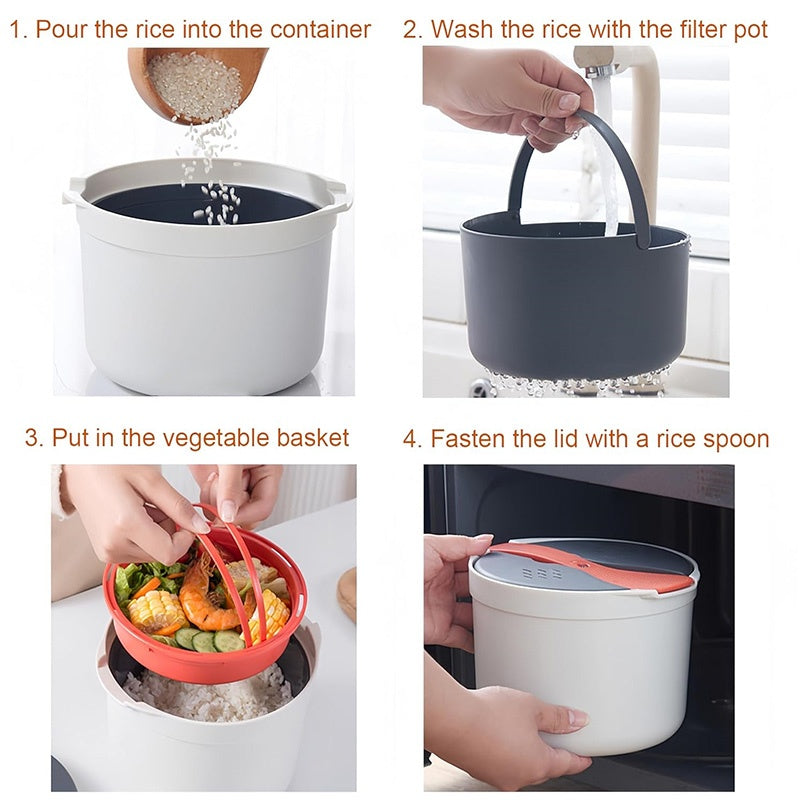 1. Pour the rice into the container

2. Wash the rice with the filter pot

3. Put in the vegetable basket

4. Fasten the lid with a rice spoon