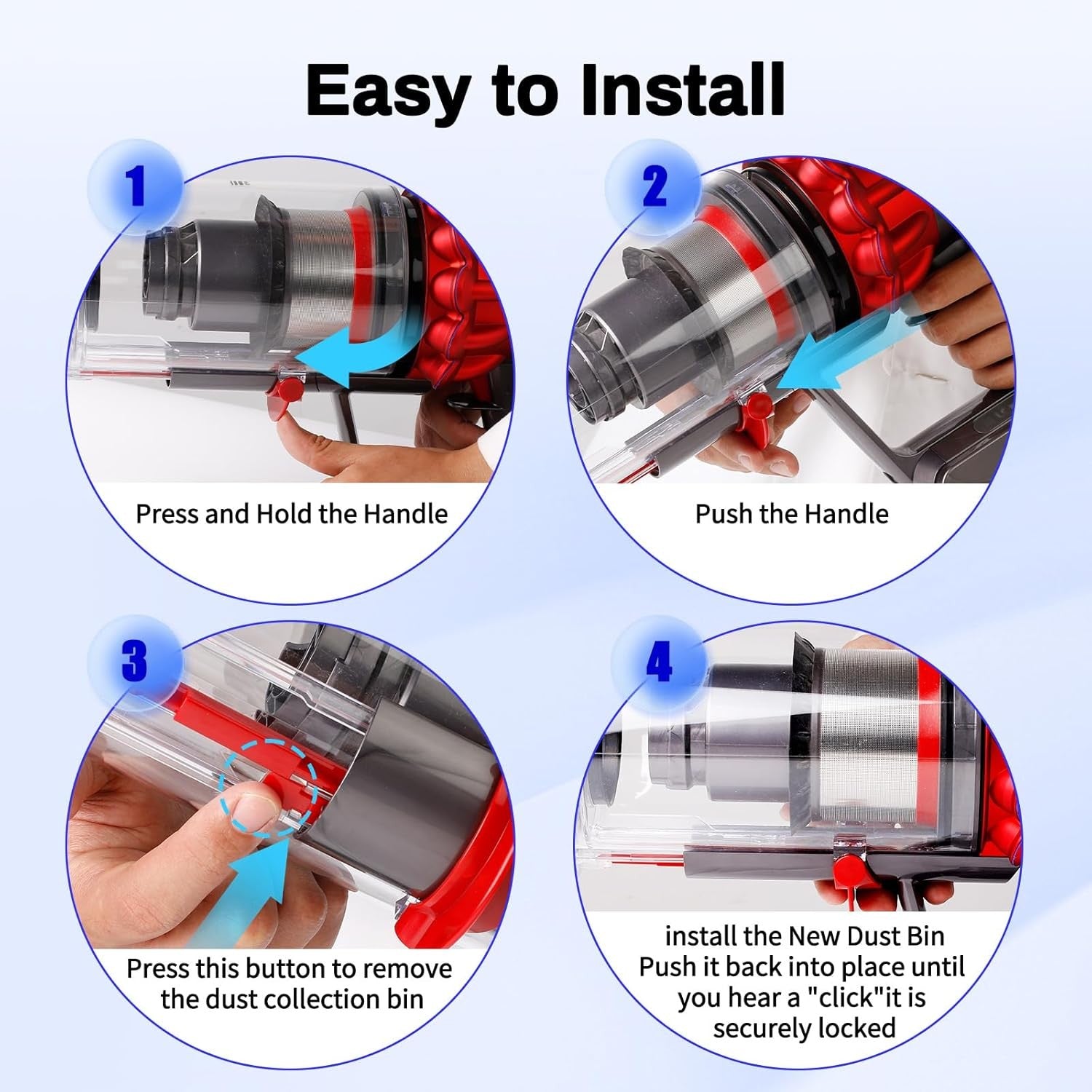 Easy to Install

1

Press and Hold the Handle

2

Push the Handle

3

Press this button to remove the dust collection bin

4

install the New Dust Bin Push it back into place until you hear a "click"it is securely locked